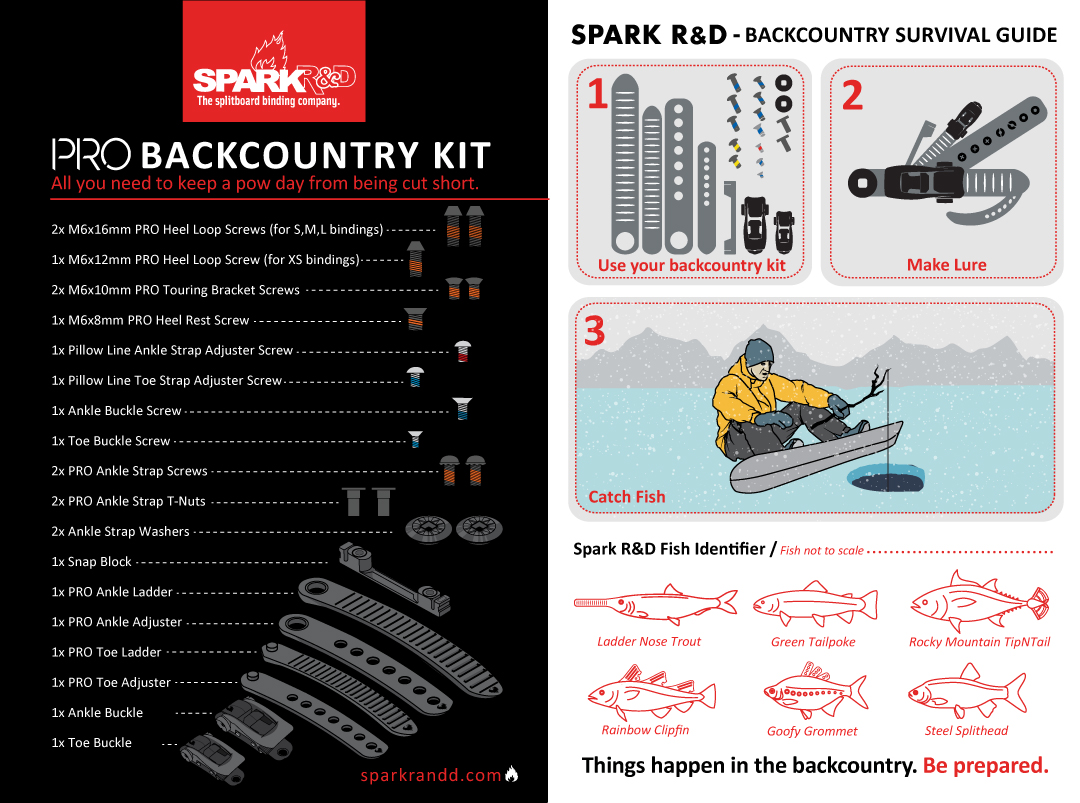 SPARK R&D
The splitboard binding company.

PRO BACKCOUNTRY KIT
All you need to keep a pow day from being cut short.

2x M6x16mm PRO Heel Loop Screws (for S,M,L bindings)
1x M6x12mm PRO Heel Loop Screw (for XS bindings)
2x M6x10mm PRO Touring Bracket Screws
1x M6x8mm PRO Heel Rest Screw
1x Pillow Line Ankle Strap Adjuster Screw
1x Pillow Line Toe Strap Adjuster Screw
1x Ankle Buckle Screw
1x Toe Buckle Screw
2x PRO Ankle Strap Screws
2x PRO Ankle Strap T-Nuts
2x Ankle Strap Washers
1x Snap Block
1x PRO Ankle Ladder
1x PRO Ankle Adjuster
1x PRO Toe Ladder
1x PRO Toe Adjuster
1x Ankle Buckle
1x Toe Buckle

sparkrandd.com

SPARK R&D - BACKCOUNTRY SURVIVAL GUIDE

1
Use your backcountry kit

2
Make Lure

3
Catch Fish

Spark R&D Fish Identifier / Fish not to scale

Ladder Nose Trout
Green Tailpoke
Rocky Mountain TipNTail
Rainbow Clipfin
Goofy Grommet
Steel Splithead

Things happen in the backcountry. Be prepared.