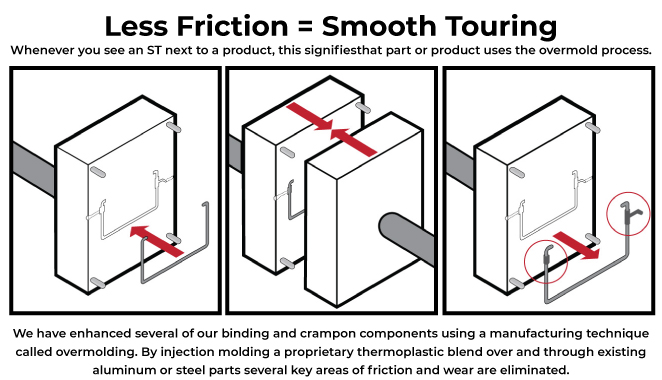 Less Friction = Smooth Touring

Whenever you see an ST next to a product, this signifiesthat part or product uses the overmold process.

We have enhanced several of our binding and crampon components using a manufacturing technique called overmolding. By injection molding a proprietary thermoplastic blend over and through existing aluminum or steel parts several key areas of friction and wear are eliminated.