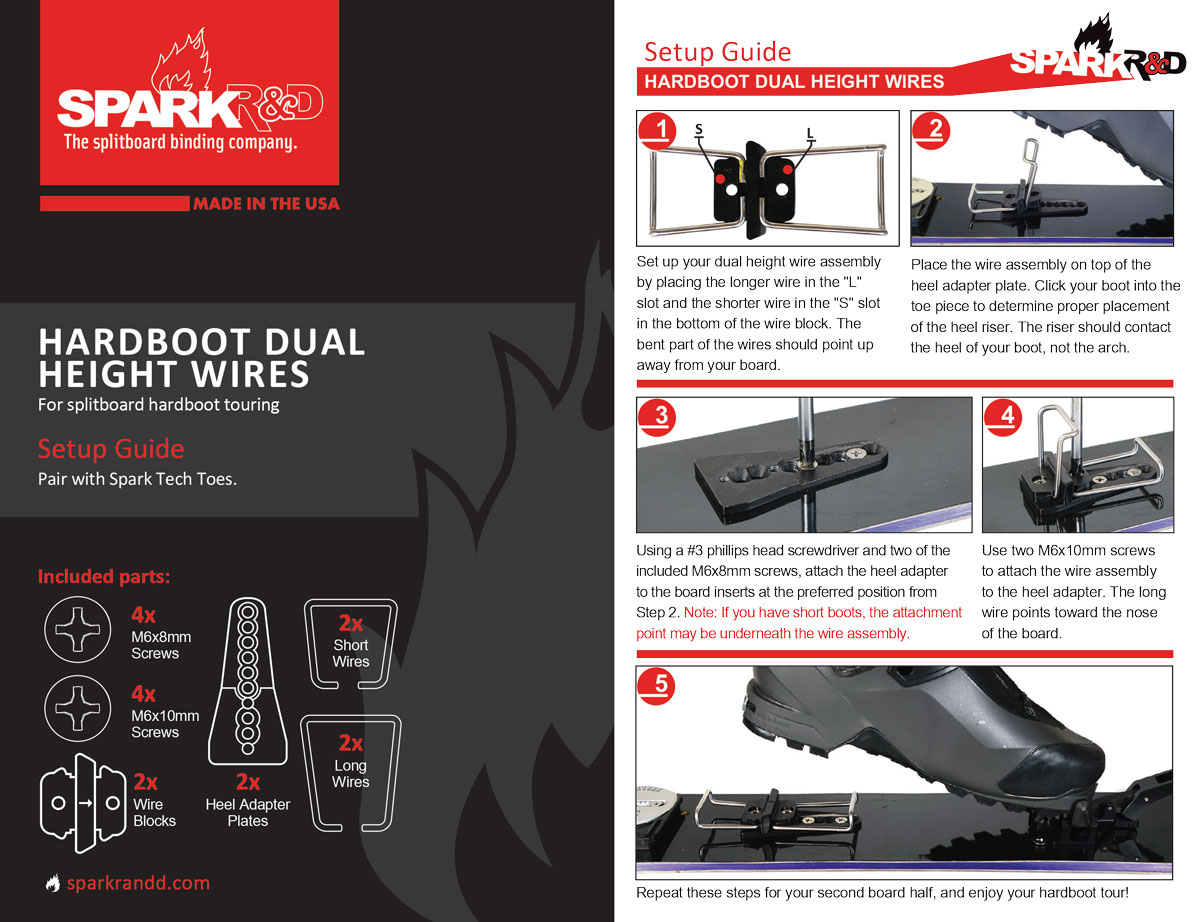 SPARK R&D
The splitboard binding company.

MADE IN THE USA

HARDBOOT DUAL HEIGHT WIRES
For splitboard hardboot touring

Setup Guide
Pair with Spark Tech Toes.

Included parts:

4x
M6x8mm
Screws

4x
M6x10mm
Screws

2x
Wire
Blocks

2x
Heel Adapter
Plates

2x
Short
Wires

2x
Long
Wires

sparkrandd.com

Setup Guide
HARDBOOT DUAL HEIGHT WIRES
SPARK R&D

1
S
L
Set up your dual height wire assembly by placing the longer wire in the "L" slot and the shorter wire in the "S" slot in the bottom of the wire block. The bent part of the wires should point up away from your board.

2
Place the wire assembly on top of the heel adapter plate. Click your boot into the toe piece to determine proper placement of the heel riser. The riser should contact the heel of your boot, not the arch.

3
Using a #3 phillips head screwdriver and two of the included M6x8mm screws, attach the heel adapter to the board inserts at the preferred position from Step 2. Note: If you have short boots, the attachment point may be underneath the wire assembly.

4
Use two M6x10mm screws to attach the wire assembly to the heel adapter. The long wire points toward the nose of the board.

5
Repeat these steps for your second board half, and enjoy your hardboot tour!