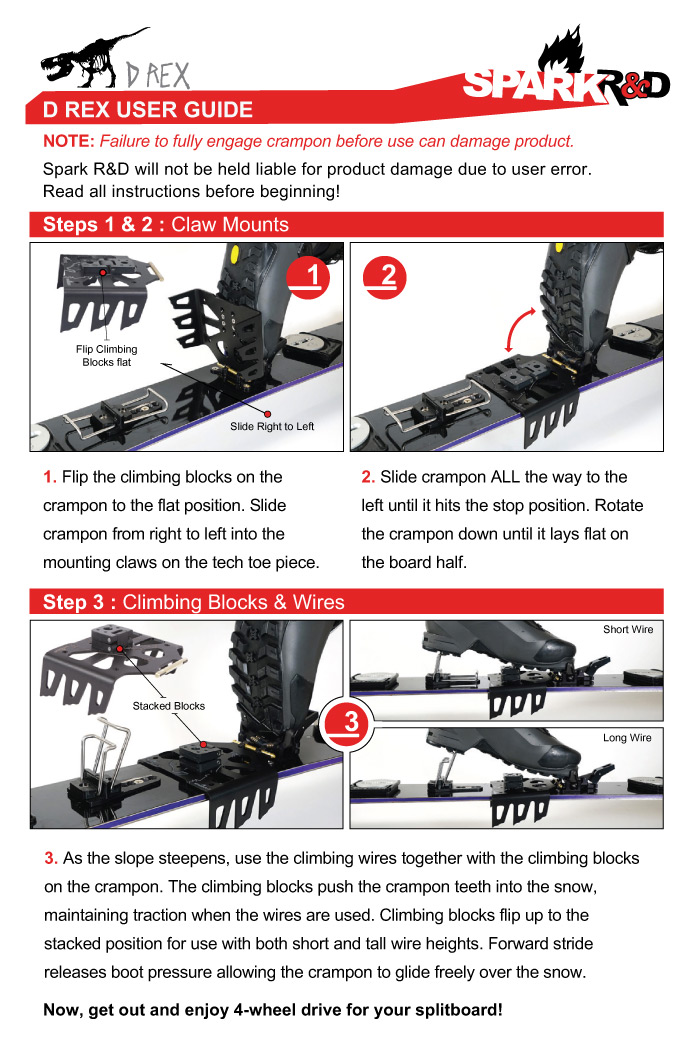 D REX

SPARK R&D

D REX USER GUIDE

NOTE: Failure to fully engage crampon before use can damage product.

Spark R&D will not be held liable for product damage due to user error. Read all instructions before beginning!

Steps 1 & 2 : Claw Mounts

1

Flip Climbing Blocks flat

Slide Right to Left

2

1. Flip the climbing blocks on the crampon to the flat position. Slide crampon from right to left into the mounting claws on the tech toe piece.

2. Slide crampon ALL the way to the left until it hits the stop position. Rotate the crampon down until it lays flat on the board half.

Step 3 : Climbing Blocks & Wires

Stacked Blocks

3

Short Wire

Long Wire

3. As the slope steepens, use the climbing wires together with the climbing blocks on the crampon. The climbing blocks push the crampon teeth into the snow, maintaining traction when the wires are used. Climbing blocks flip up to the stacked position for use with both short and tall wire heights. Forward stride releases boot pressure allowing the crampon to glide freely over the snow.

Now, get out and enjoy 4-wheel drive for your splitboard!