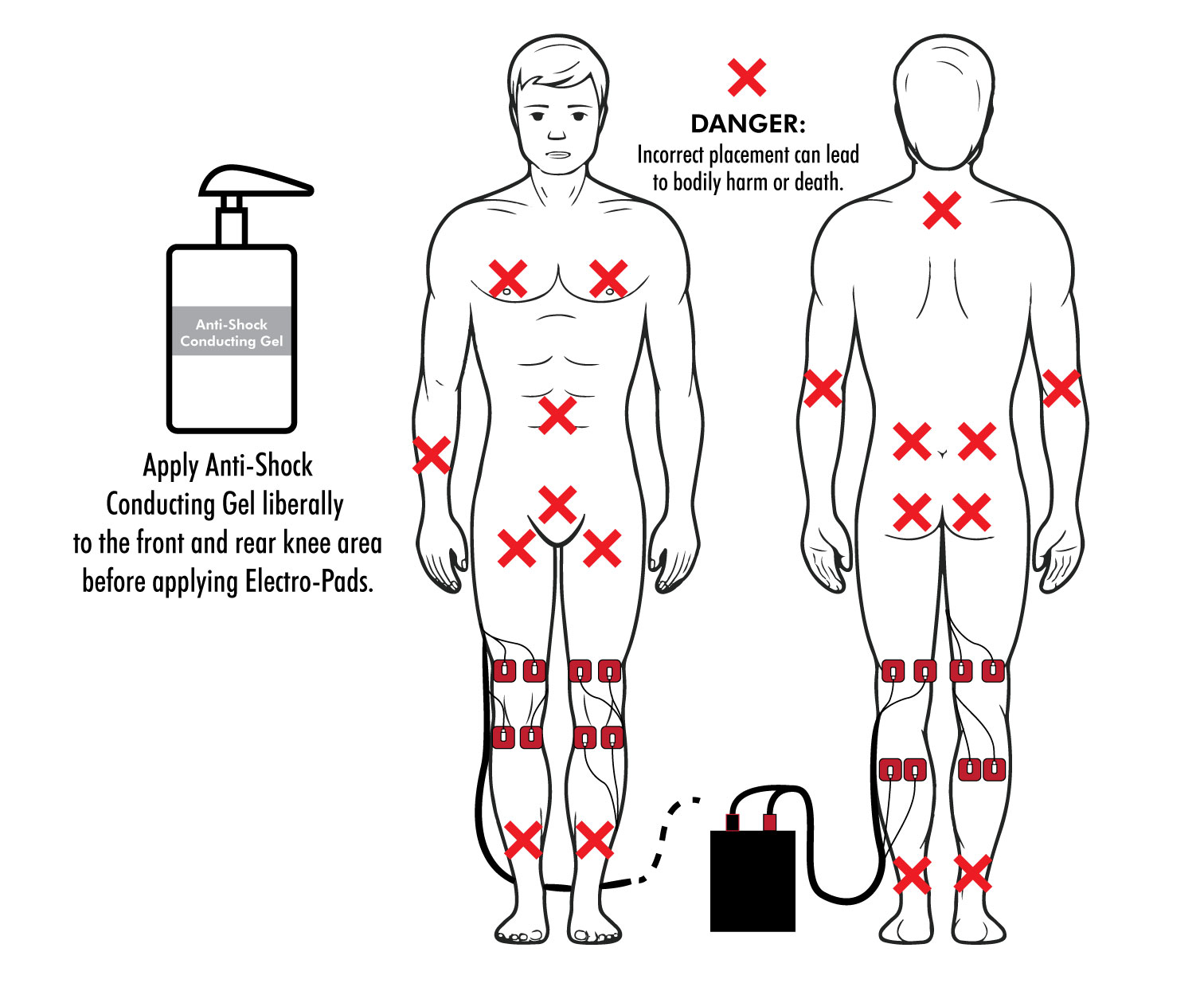 Anti-Shock Conducting Gel

Apply Anti-Shock Conducting Gel liberally to the front and rear knee area before applying Electro-Pads.

DANGER:
Incorrect placement can lead to bodily harm or death.