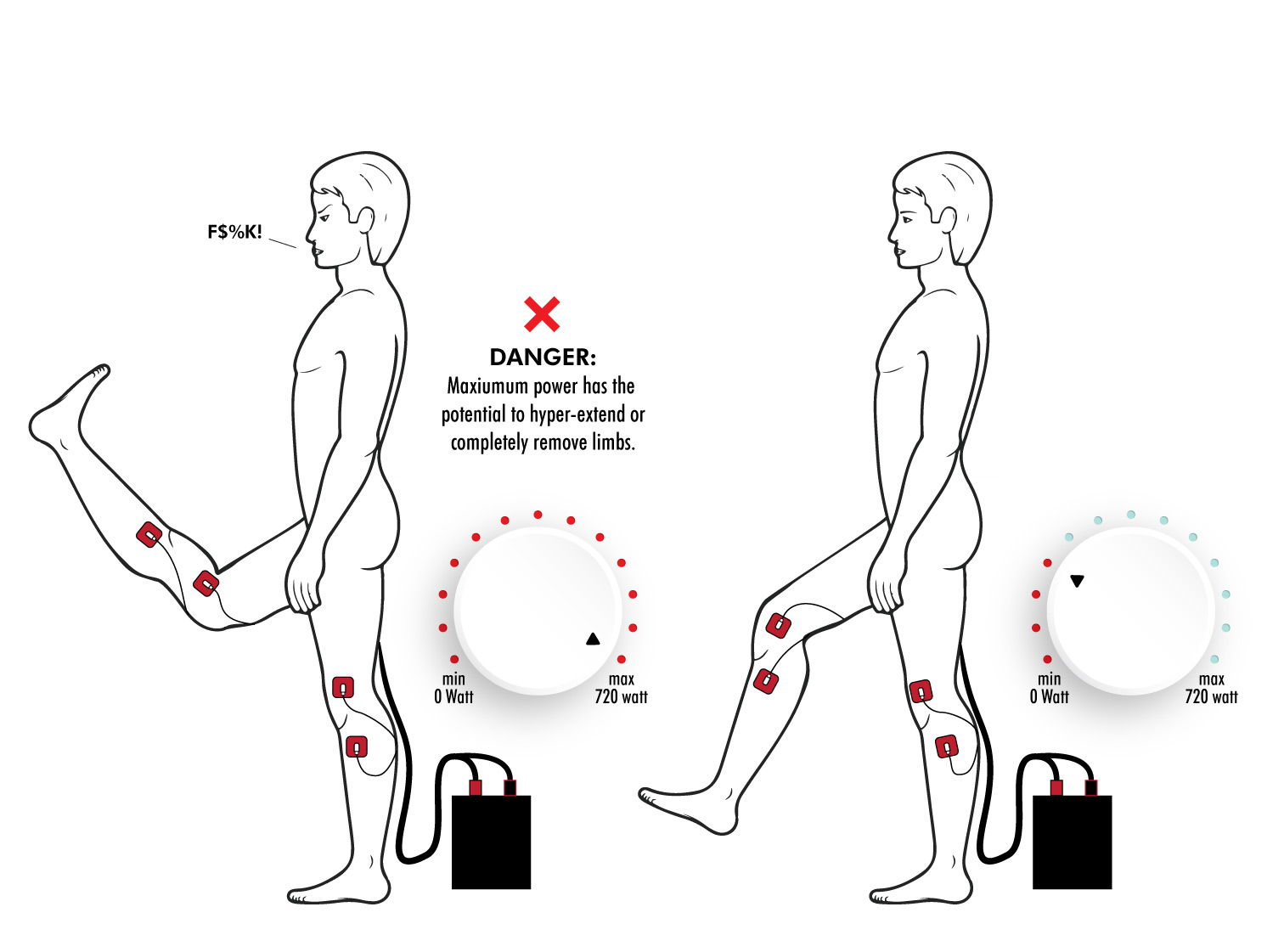 F$%K!

DANGER:
Maxiumum power has the potential to hyper-extend or completely remove limbs.

min
0 Watt

max
720 watt

min
0 Watt

max
720 watt