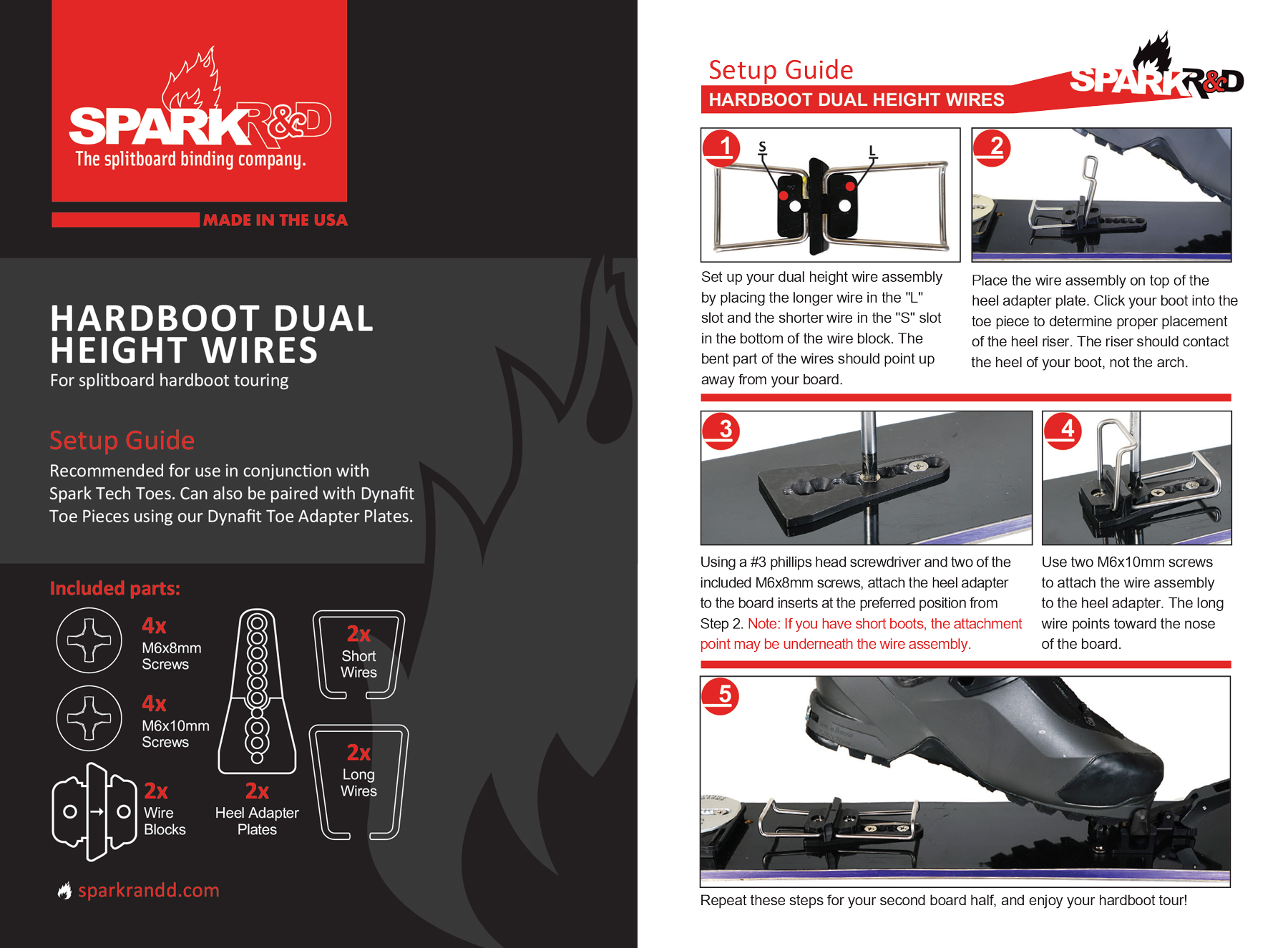 SPARK R&D
The splitboard binding company.

MADE IN THE USA

HARDBOOT DUAL HEIGHT WIRES
For splitboard hardboot touring

Setup Guide
Recommended for use in conjunction with Spark Tech Toes. Can also be paired with Dynafit Toe Pieces using our Dynafit Toe Adapter Plates.

Included parts:

4x M6x8mm Screws

4x M6x10mm Screws

2x Wire Blocks

2x Heel Adapter Plates

2x Short Wires

2x Long Wires

sparkrandd.com

Setup Guide
HARDBOOT DUAL HEIGHT WIRES
SPARK R&D

1
S
L
Set up your dual height wire assembly by placing the longer wire in the "L" slot and the shorter wire in the "S" slot in the bottom of the wire block. The bent part of the wires should point up away from your board.

2
Place the wire assembly on top of the heel adapter plate. Click your boot into the toe piece to determine proper placement of the heel riser. The riser should contact the heel of your boot, not the arch.

3
Using a #3 phillips head screwdriver and two of the included M6x8mm screws, attach the heel adapter to the board inserts at the preferred position from Step 2. Note: If you have short boots, the attachment point may be underneath the wire assembly.

4
Use two M6x10mm screws to attach the wire assembly to the heel adapter. The long wire points toward the nose of the board.

5
Repeat these steps for your second board half, and enjoy your hardboot tour!