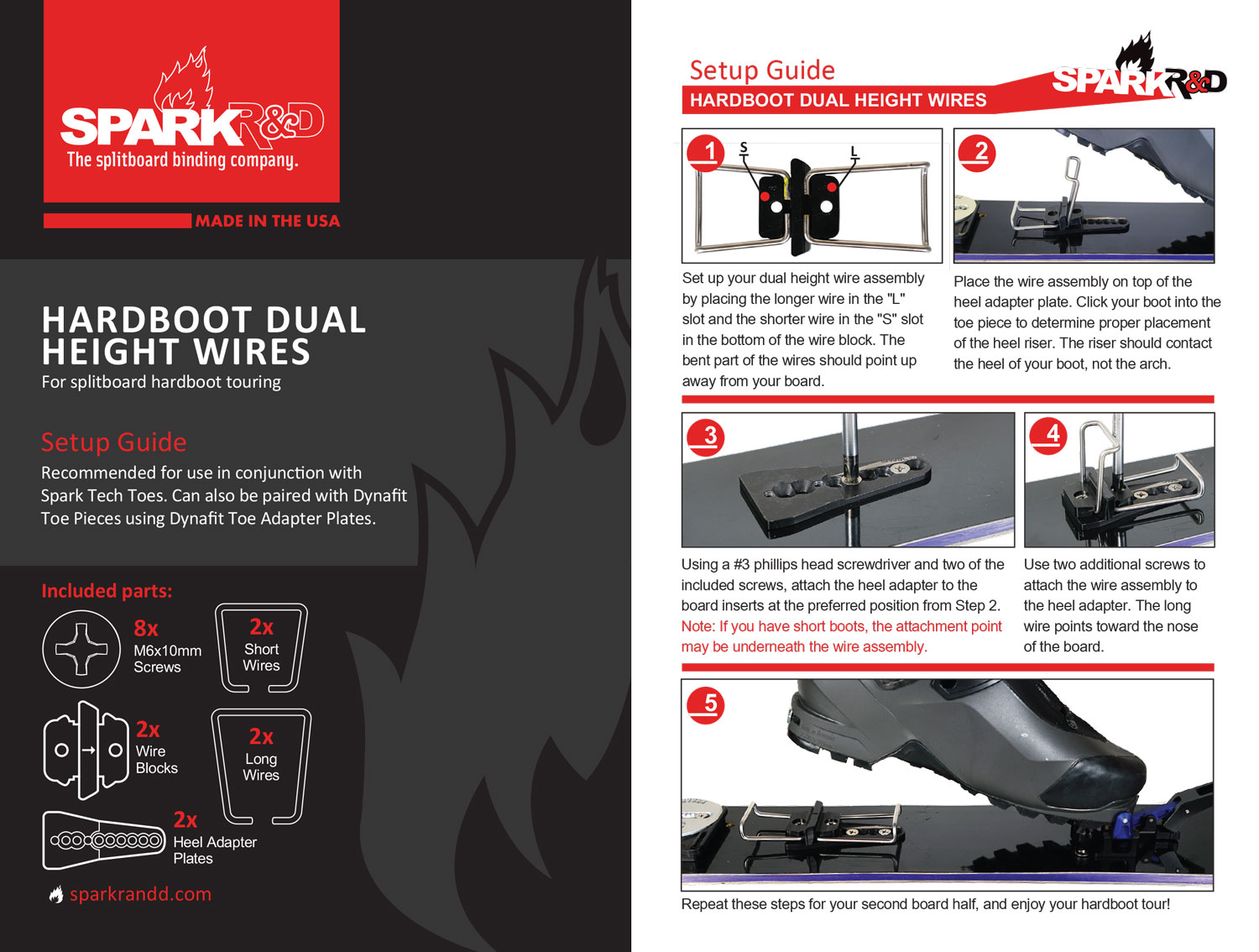 SPARK R&D
The splitboard binding company.

MADE IN THE USA

HARDBOOT DUAL HEIGHT WIRES
For splitboard hardboot touring

Setup Guide
Recommended for use in conjunction with Spark Tech Toes. Can also be paired with Dynafit Toe Pieces using Dynafit Toe Adapter Plates.

Included parts:
8x M6x10mm Screws
2x Short Wires
2x Wire Blocks
2x Long Wires
2x Heel Adapter Plates

sparkrandd.com

Setup Guide
HARDBOOT DUAL HEIGHT WIRES
SPARK R&D

1
S
L
Set up your dual height wire assembly by placing the longer wire in the "L" slot and the shorter wire in the "S" slot in the bottom of the wire block. The bent part of the wires should point up away from your board.

2
Place the wire assembly on top of the heel adapter plate. Click your boot into the toe piece to determine proper placement of the heel riser. The riser should contact the heel of your boot, not the arch.

3
Using a #3 phillips head screwdriver and two of the included screws, attach the heel adapter to the board inserts at the preferred position from Step 2. Note: If you have short boots, the attachment point may be underneath the wire assembly.

4
Use two additional screws to attach the wire assembly to the heel adapter. The long wire points toward the nose of the board.

5
Repeat these steps for your second board half, and enjoy your hardboot tour!